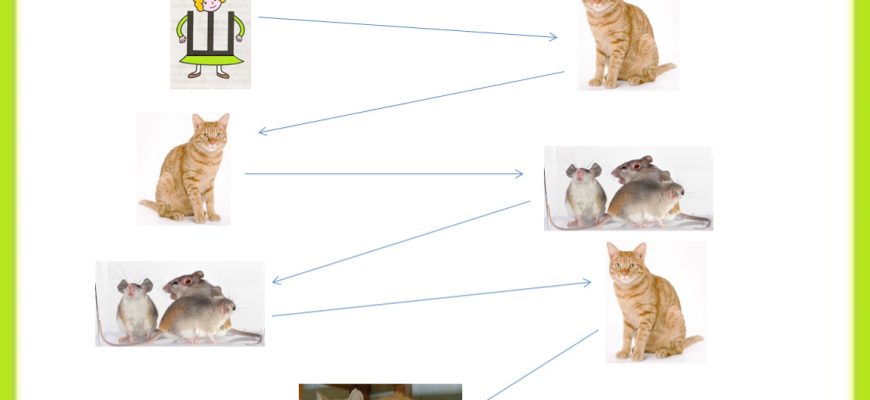 Ш